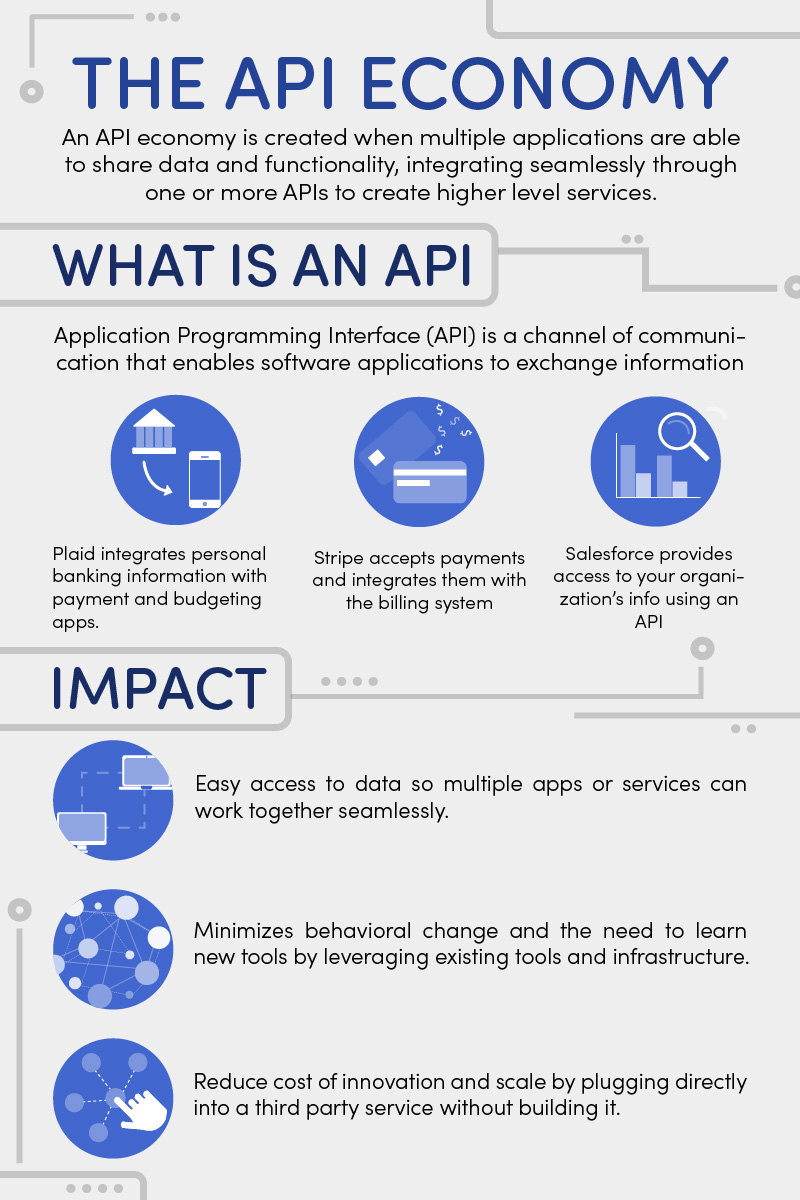 THE API ECONOMY

An API economy is created when multiple applications are able to share data and functionality, integrating seamlessly through one or more APIs to create higher level services.

WHAT IS AN API

Application Programming Interface (API) is a channel of communication that enables software applications to exchange information

Plaid integrates personal banking information with payment and budgeting apps.

Stripe accepts payments and integrates them with the billing system

Salesforce provides access to your organization's info using an API

IMPACT

Easy access to data so multiple apps or services can work together seamlessly.

Minimizes behavioral change and the need to learn new tools by leveraging existing tools and infrastructure.

Reduce cost of innovation and scale by plugging directly into a third party service without building it.